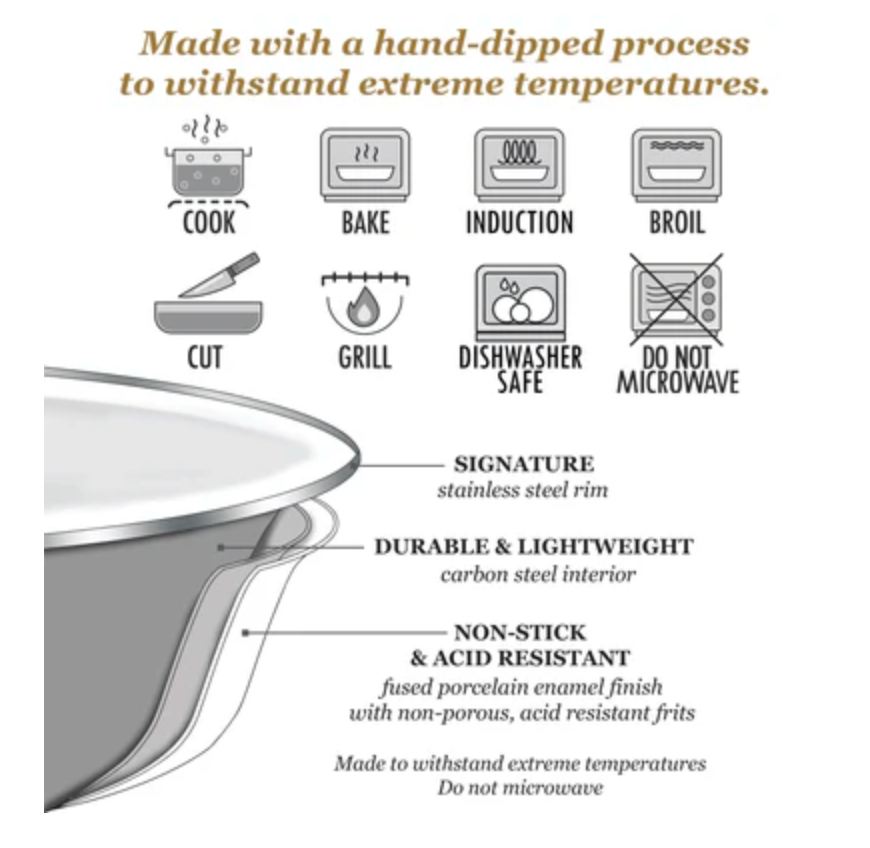 Made with a hand-dipped process to withstand extreme temperatures.

COOK

BAKE

INDUCTION

BROIL

CUT

GRILL

DISHWASHER SAFE

DO NOT MICROWAVE

SIGNATURE
stainless steel rim

DURABLE & LIGHTWEIGHT
carbon steel interior

NON-STICK
& ACID RESISTANT
fused porcelain enamel finish
with non-porous, acid resistant frits

Made to withstand extreme temperatures
Do not microwave