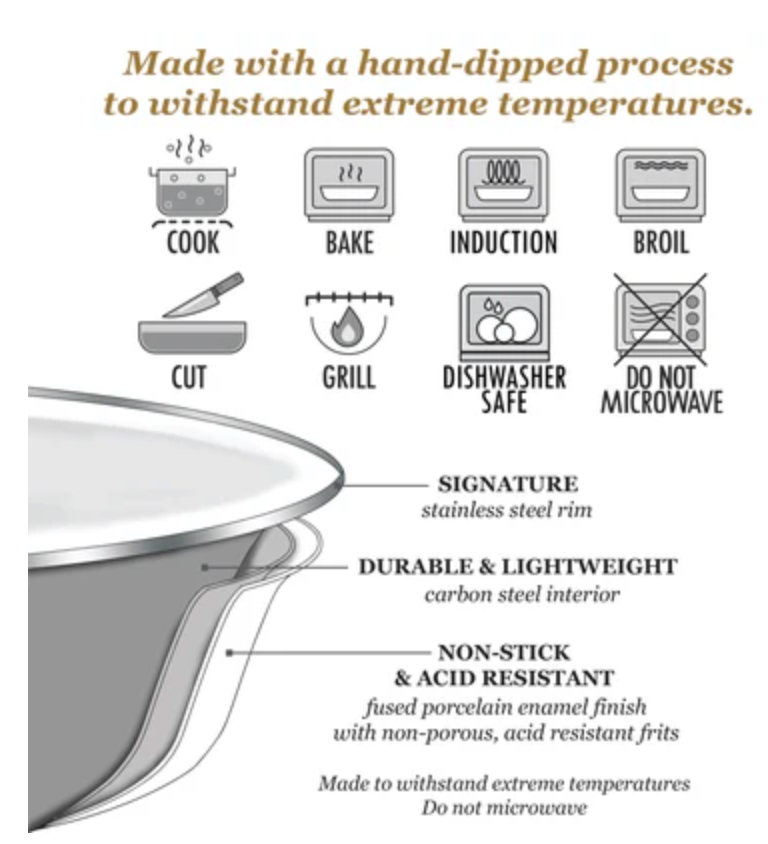 Made with a hand-dipped process to withstand extreme temperatures.

COOK

BAKE

INDUCTION

BROIL

CUT

GRILL

DISHWASHER SAFE

DO NOT MICROWAVE

SIGNATURE
stainless steel rim

DURABLE & LIGHTWEIGHT
carbon steel interior

NON-STICK & ACID RESISTANT
fused porcelain enamel finish with non-porous, acid resistant frits

Made to withstand extreme temperatures
Do not microwave